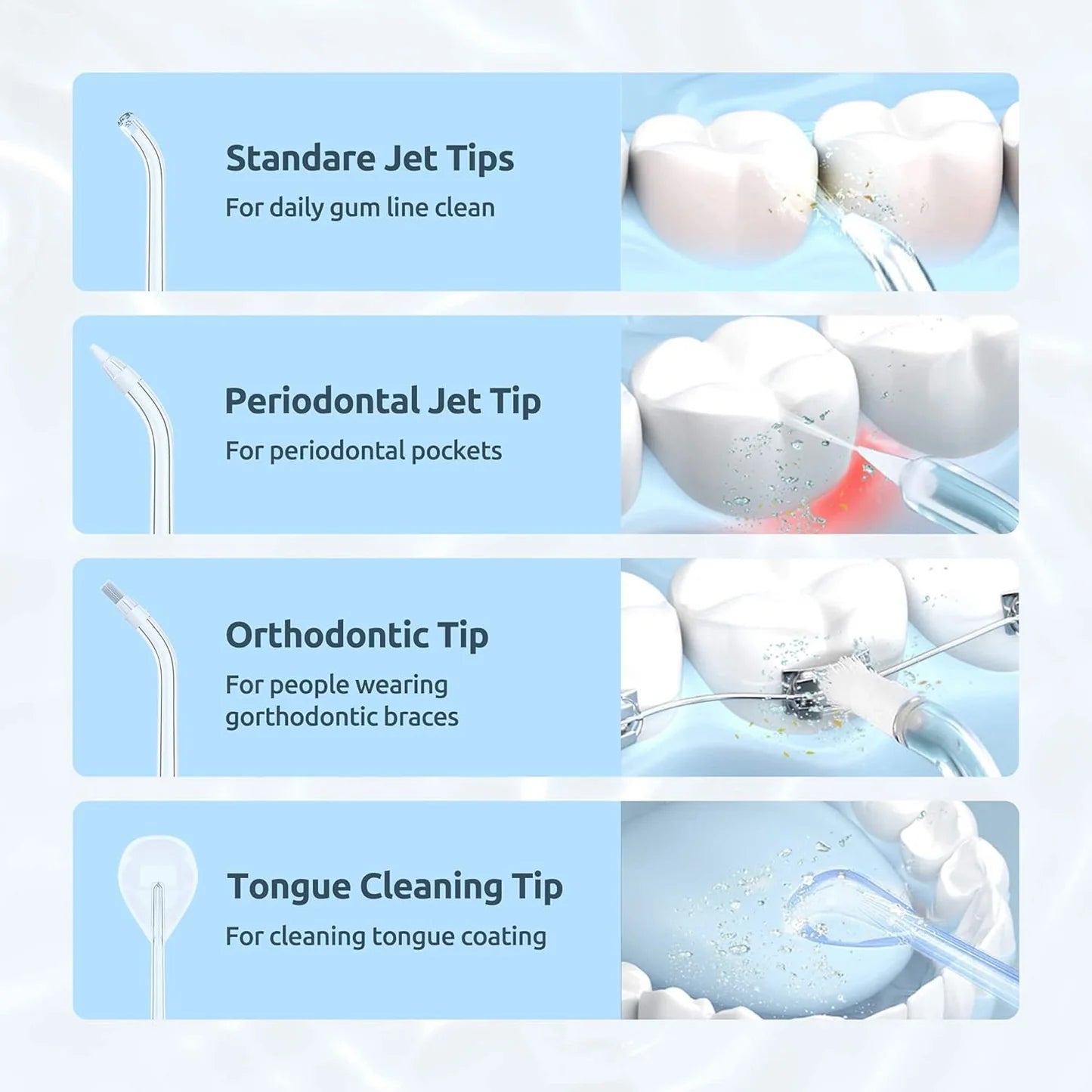 Standare Jet Tips
For daily gum line clean

Periodontal Jet Tip
For periodontal pockets

Orthodontic Tip
For people wearing gorthodontic braces

Tongue Cleaning Tip
For cleaning tongue coating