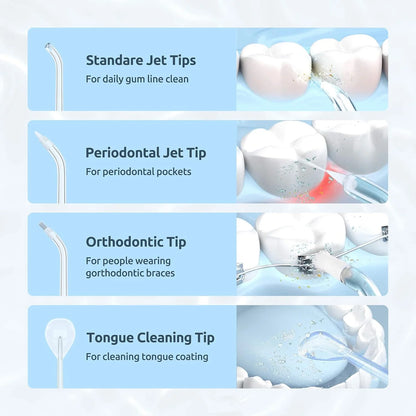 Standare Jet Tips
For daily gum line clean

Periodontal Jet Tip
For periodontal pockets

Orthodontic Tip
For people wearing gorthodontic braces

Tongue Cleaning Tip
For cleaning tongue coating